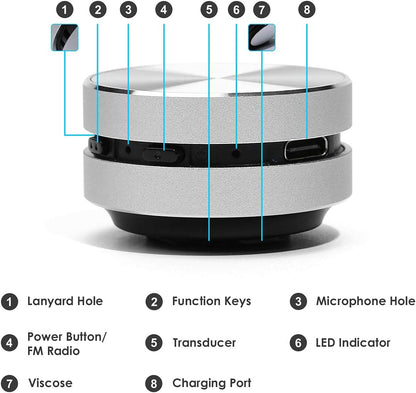 1 2 3 4 5 6 7 8

1 Lanyard Hole

2 Function Keys

3 Microphone Hole

4 Power Button/ FM Radio

5 Transducer

6 LED Indicator

7 Viscose

8 Charging Port