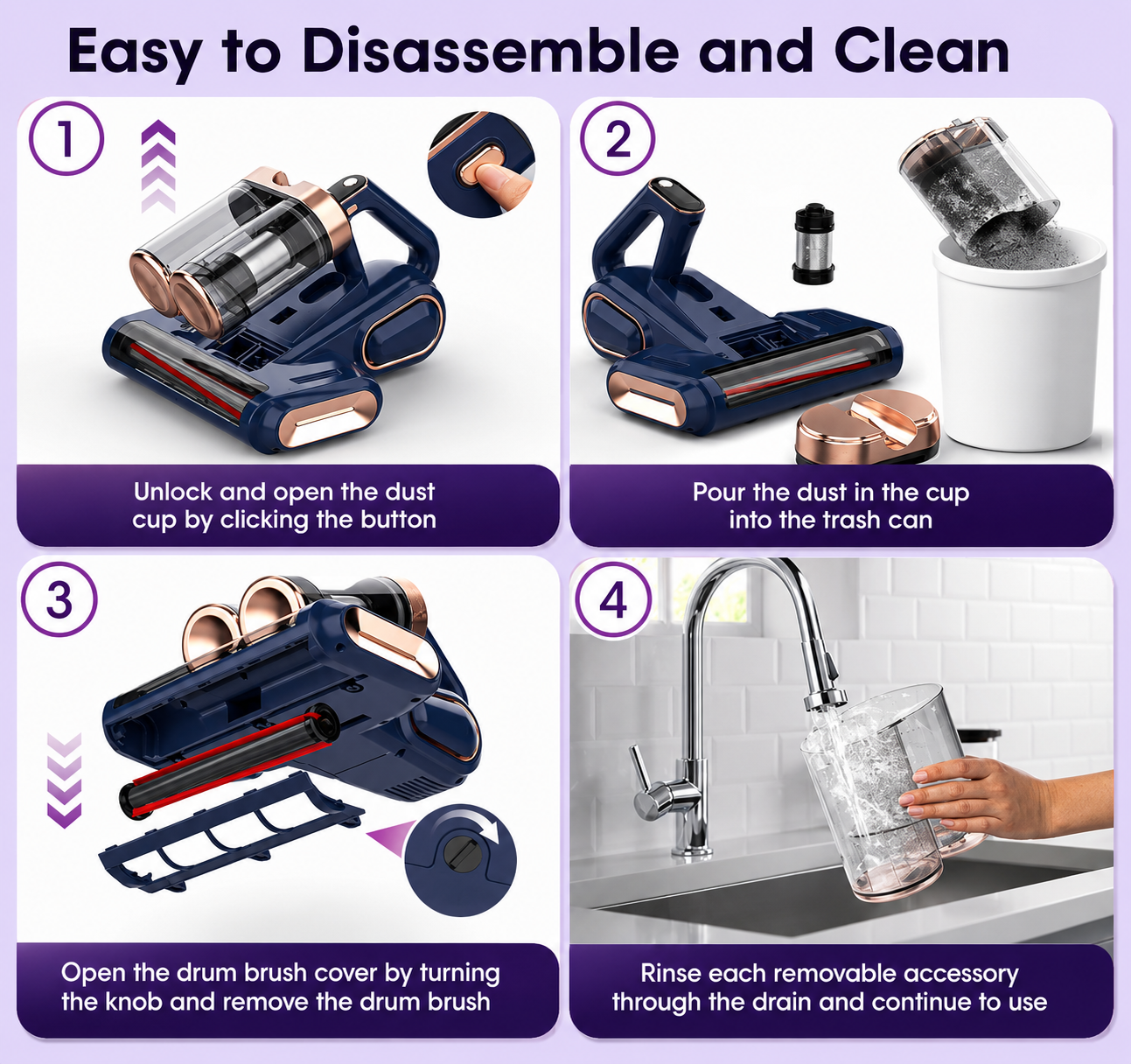 Easy to Disassemble and Clean

1

Unlock and open the dust cup by clicking the button

2

Pour the dust in the cup into the trash can

3

Open the drum brush cover by turning the knob and remove the drum brush

4

Rinse each removable accessory through the drain and continue to use