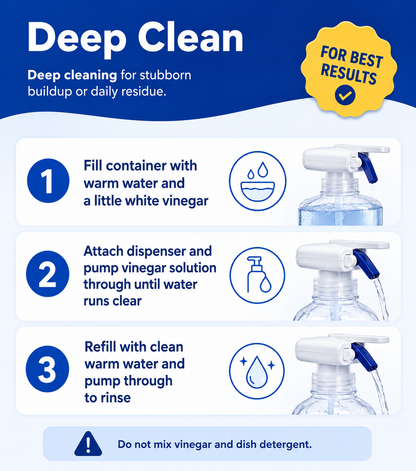 Deep Clean

Deep cleaning for stubborn buildup or daily residue.

FOR BEST RESULTS

1 Fill container with warm water and a little white vinegar

2 Attach dispenser and pump vinegar solution through until water runs clear

3 Refill with clean warm water and pump through to rinse

Do not mix vinegar and dish detergent.