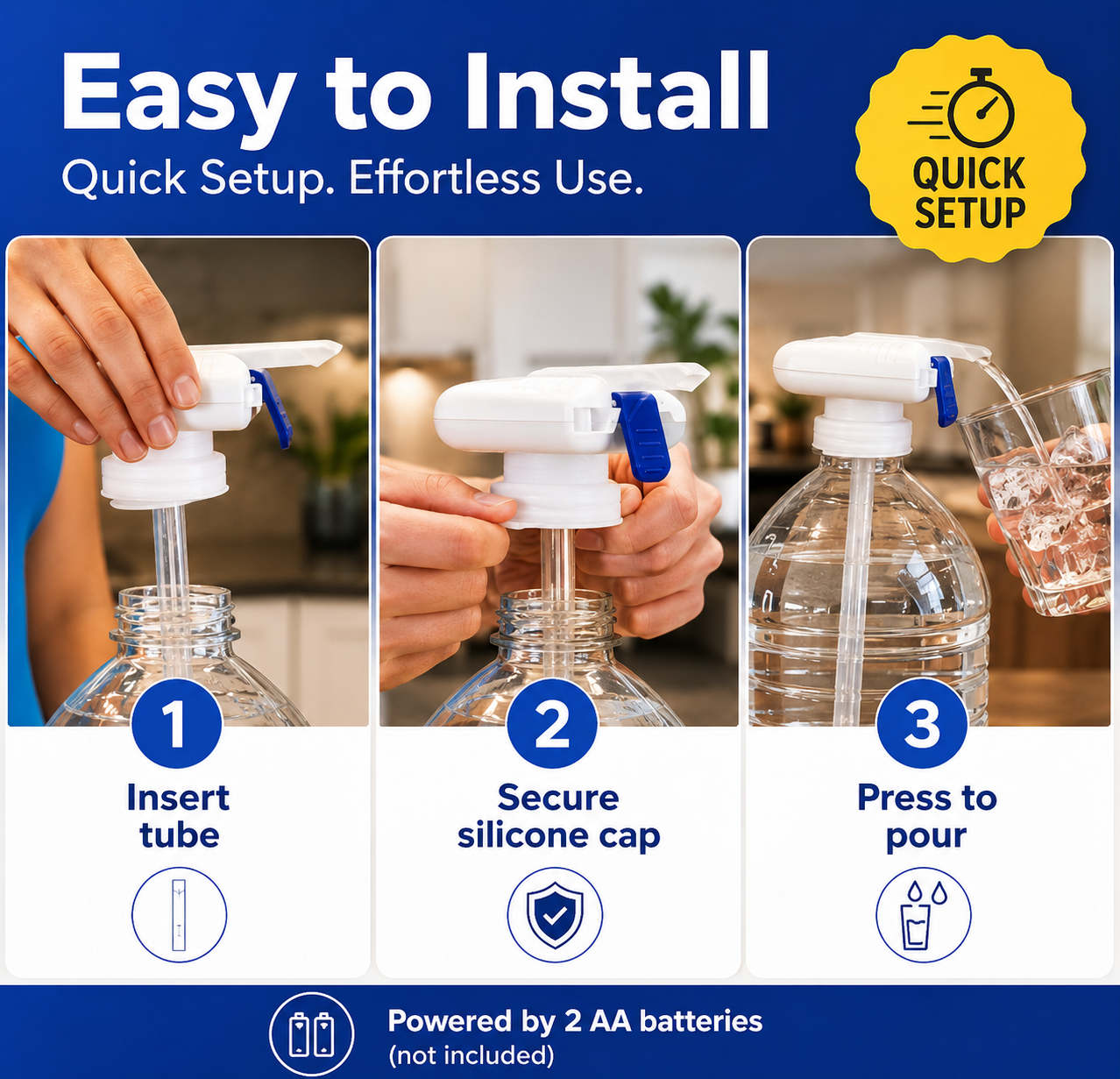 Easy to Install
Quick Setup. Effortless Use.

QUICK SETUP

1
Insert tube

2
Secure silicone cap

3
Press to pour

Powered by 2 AA batteries
(not included)